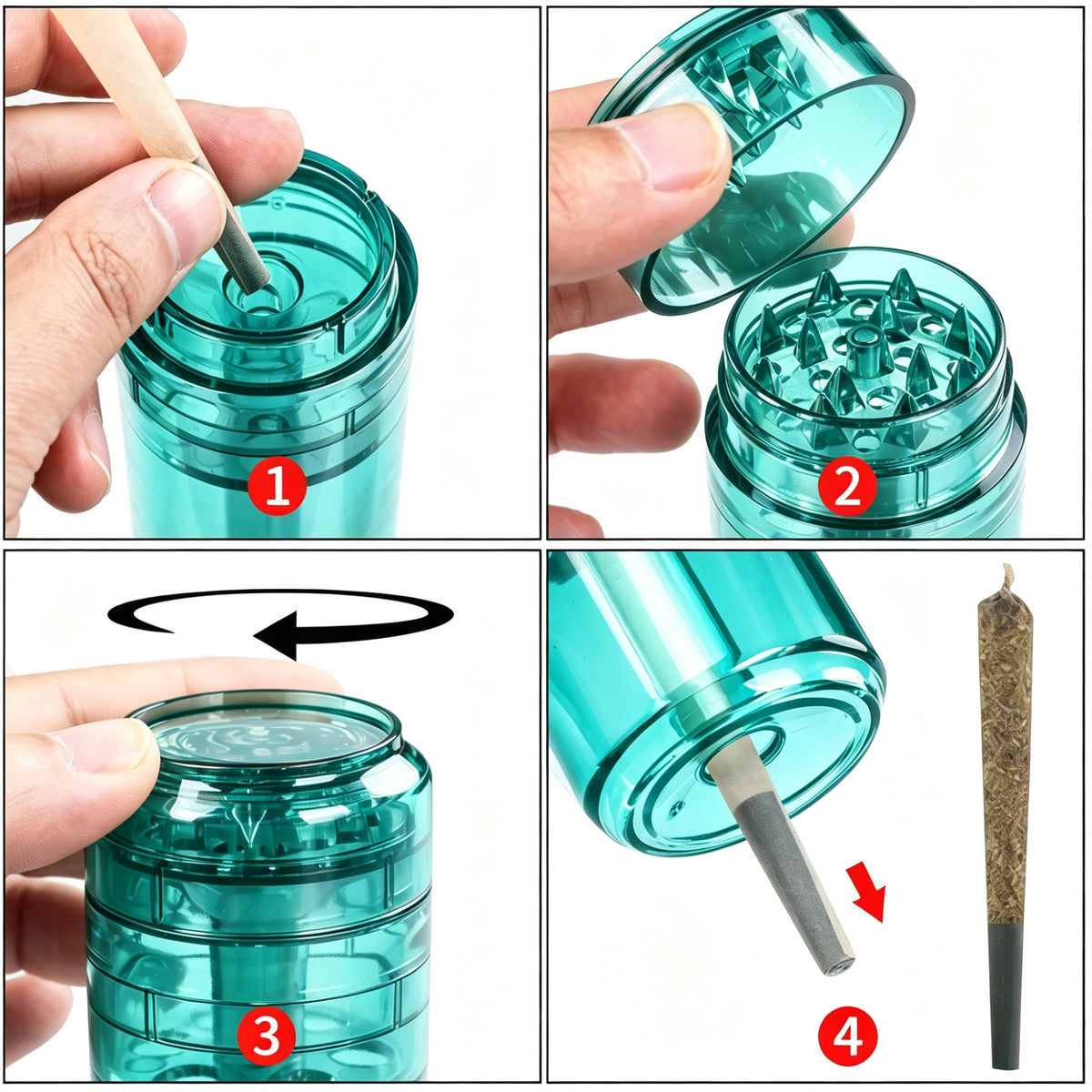 1

2

3

4