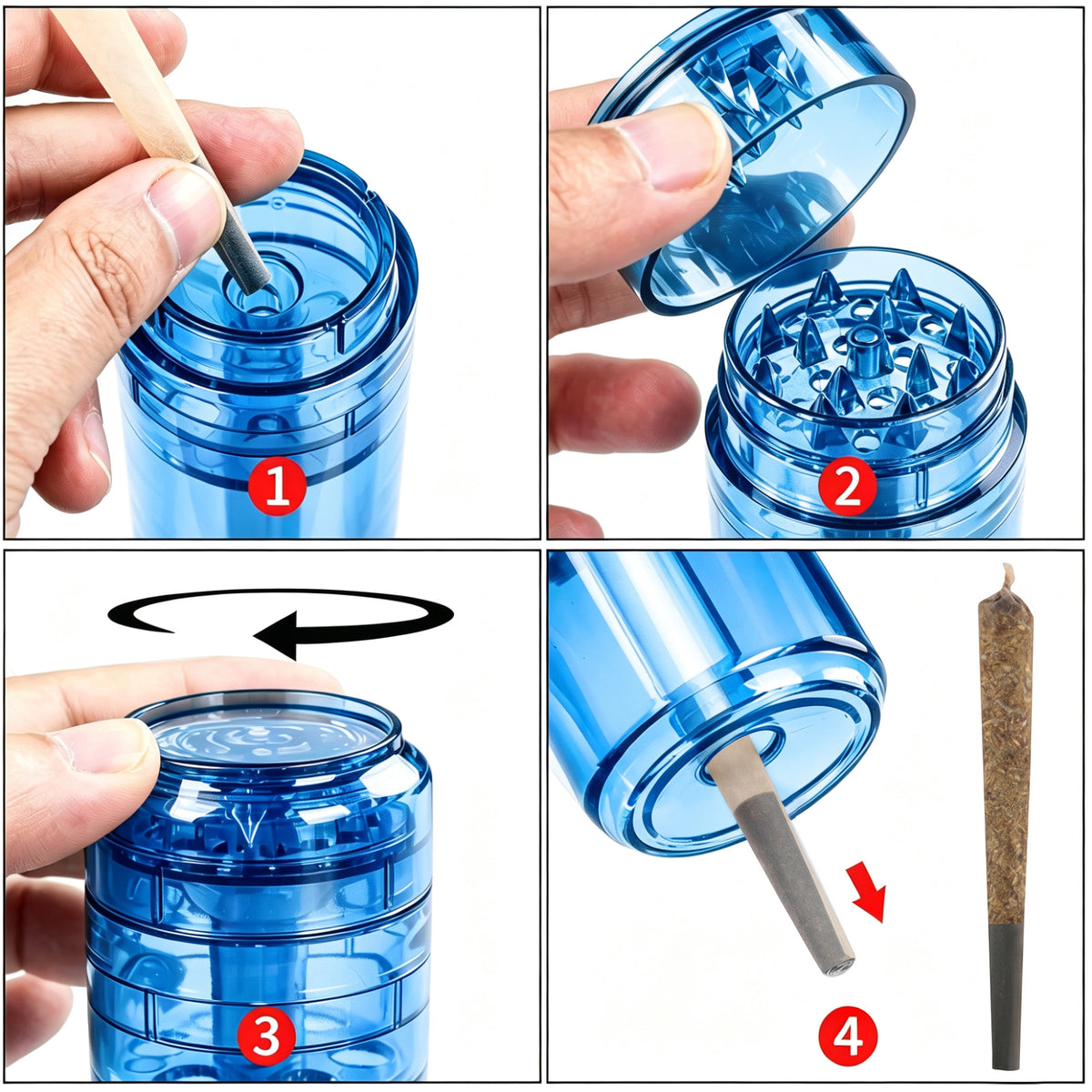 1

2

3

4